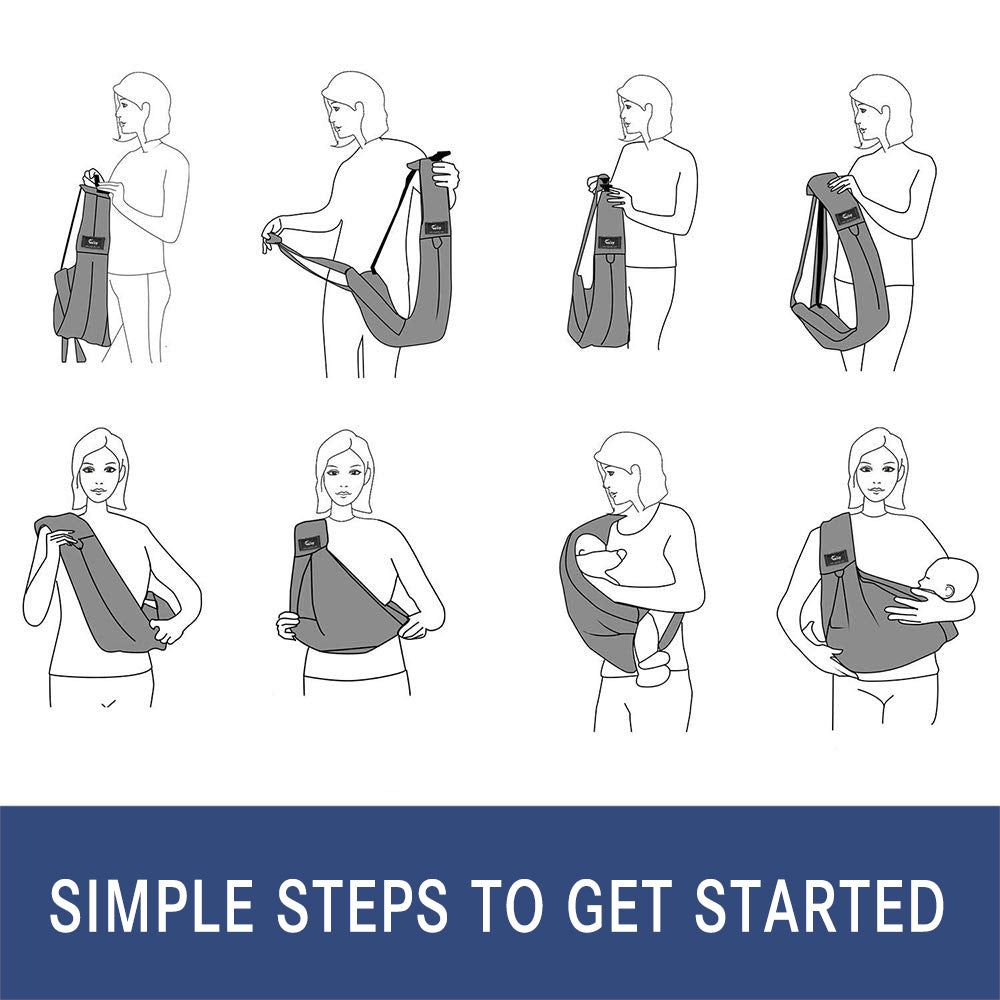 SIMPLE STEPS TO GET STARTED